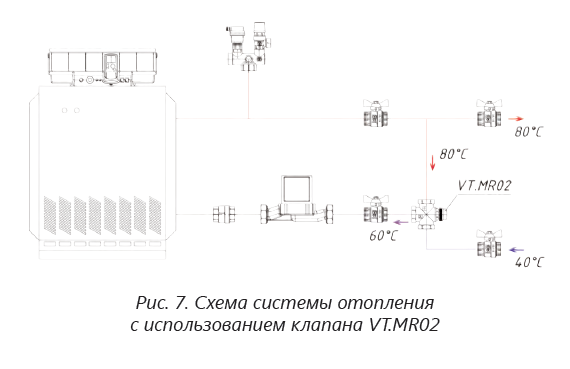 80°C

80°C

VT.MR02

60°C

40°C

Рис. 7. Схема системы отопления с использованием клапана VT.MR02