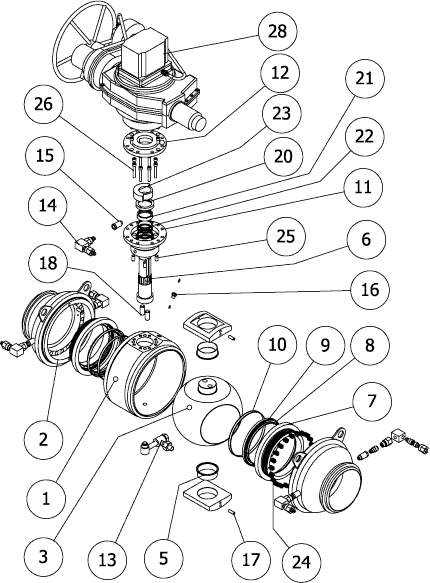 28
12
21
26
23
22
15
20
11
14
25
6
18
16
10
9
8
7
2
1
3
13
5
17
24