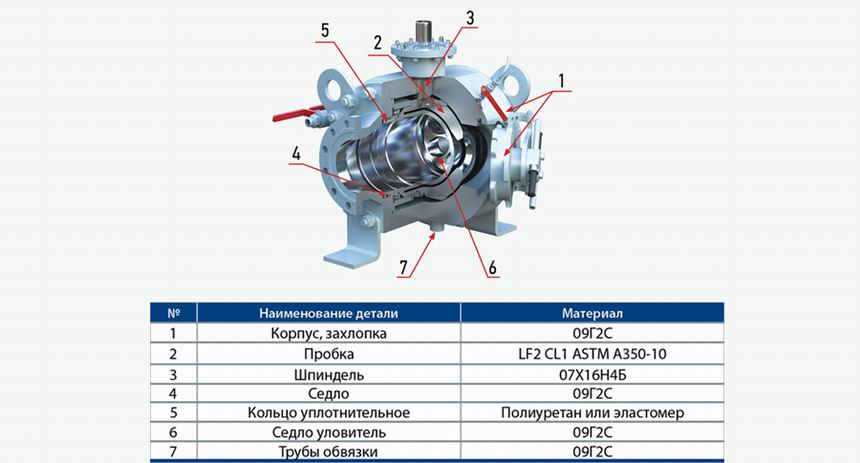 5 2 3

1

4

7 6

| № | Наименование детали | Материал |
|---|---|---|
| 1 | Корпус, захлопка | 09Г2С |
| 2 | Пробка | LF2 CL1 ASTM A350-10 |
| 3 | Шпиндель | 07Х16Н4Б |
| 4 | Седло | 09Г2С |
| 5 | Кольцо уплотнительное | Полиуретан или эластомер |
| 6 | Седло уловитель | 09Г2С |
| 7 | Трубы обвязки | 09Г2С |