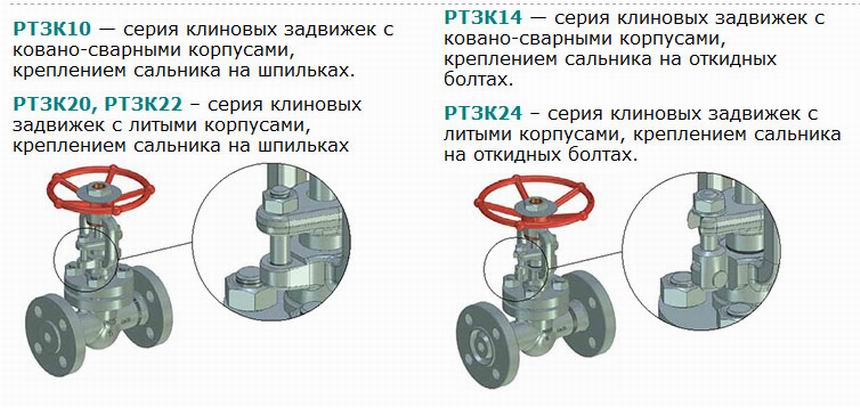 РТЗК10 — серия клиновых задвижек с ковано-сварными корпусами, креплением сальника на шпильках.

РТЗК20, РТЗК22 – серия клиновых задвижек с литыми корпусами, креплением сальника на шпильках

РТЗК14 — серия клиновых задвижек с ковано-сварными корпусами, креплением сальника на откидных болтах.

РТЗК24 – серия клиновых задвижек с литыми корпусами, креплением сальника на откидных болтах.