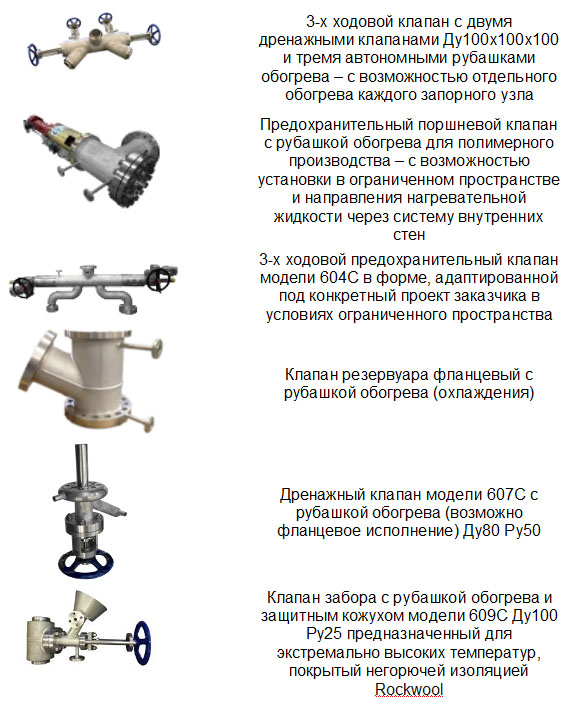 3-х ходовой клапан с двумя дренажными клапанами Ду100х100х100 и тремя автономными рубашками обогрева – с возможностью отдельного обогрева каждого запорного узла

Предохранительный поршневой клапан с рубашкой обогрева для полимерного производства – с возможностью установки в ограниченном пространстве и направления нагревательной жидкости через систему внутренних стен

3-х ходовой предохранительный клапан модели 604С в форме, адаптированной под конкретный проект заказчика в условиях ограниченного пространства

Клапан резервуара фланцевый с рубашкой обогрева (охлаждения)

Дренажный клапан модели 607С с рубашкой обогрева (возможно фланцевое исполнение) Ду80 Ру50

Клапан забора с рубашкой обогрева и защитным кожухом модели 609С Ду100 Ру25 предназначенный для экстремально высоких температур, покрытый негорючей изоляцией Rockwool