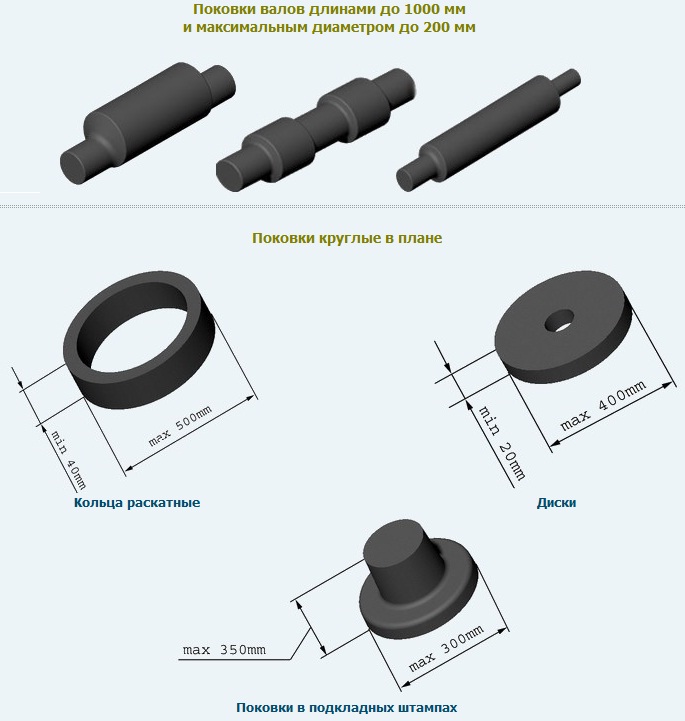 Поковки валов длинами до 1000 мм
и максимальным диаметром до 200 мм

Поковки круглые в плане

min 40mm

max 500mm

Кольца раскатные

min 20mm

max 400mm

Диски

max 350mm

max 300mm

Поковки в подкладных штампах