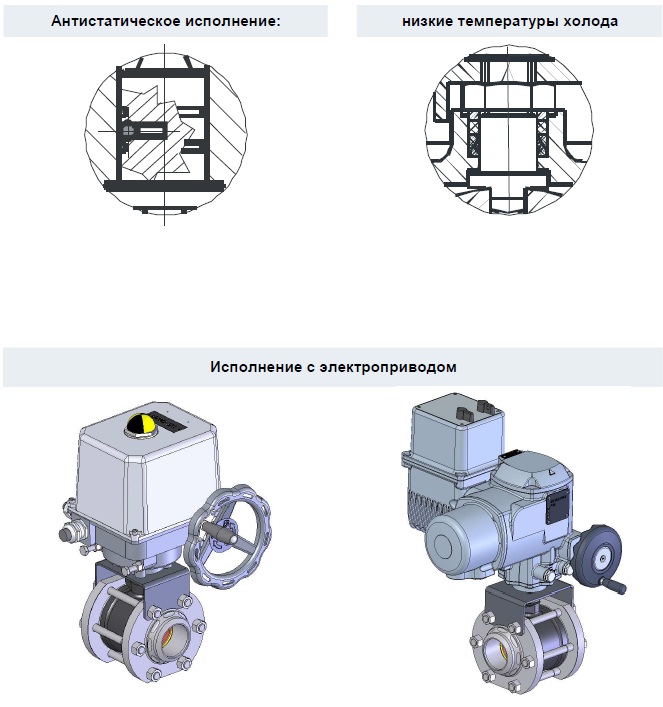 Антистатическое исполнение:

низкие температуры холода

Исполнение с электроприводом